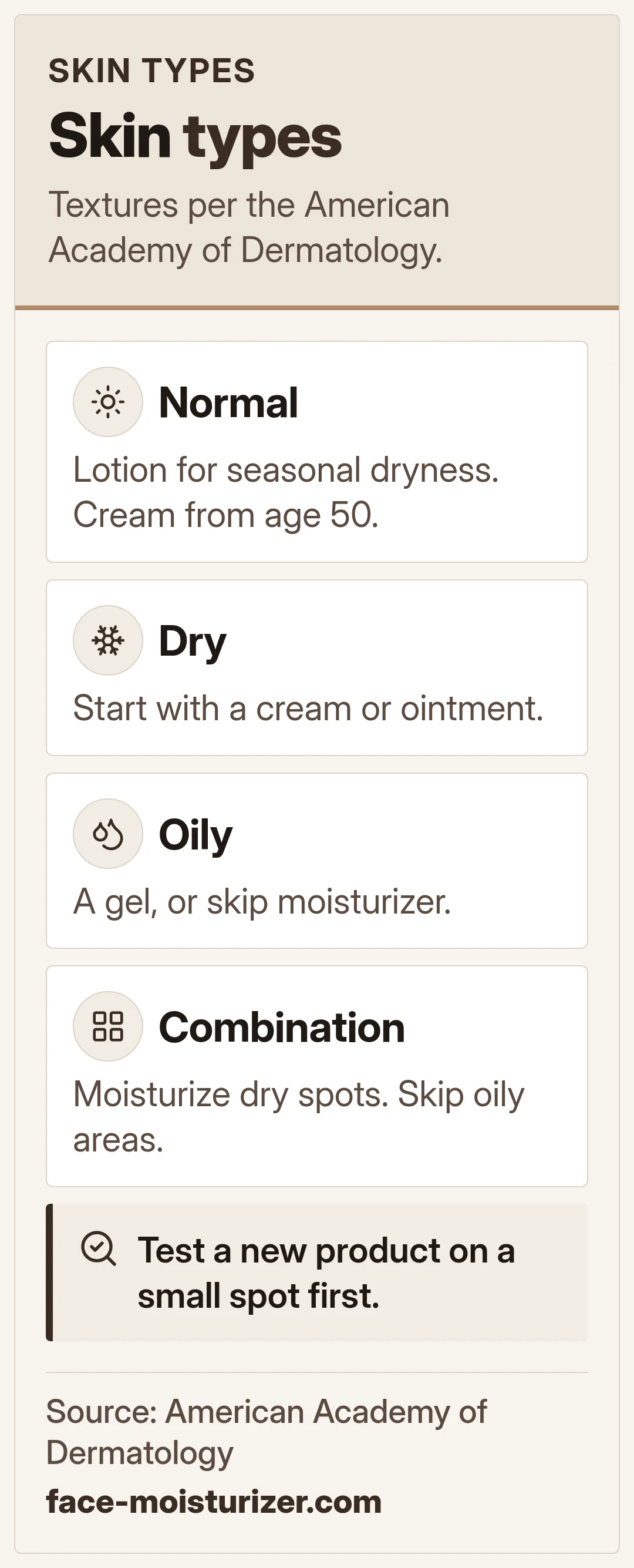 SKIN TYPES

Skin types

Textures per the American Academy of Dermatology.

Normal

Lotion for seasonal dryness. Cream from age 50.

Dry

Start with a cream or ointment.

Oily

A gel, or skip moisturizer.

Combination

Moisturize dry spots. Skip oily areas.

Test a new product on a small spot first.

Source: American Academy of Dermatology

face-moisturizer.com